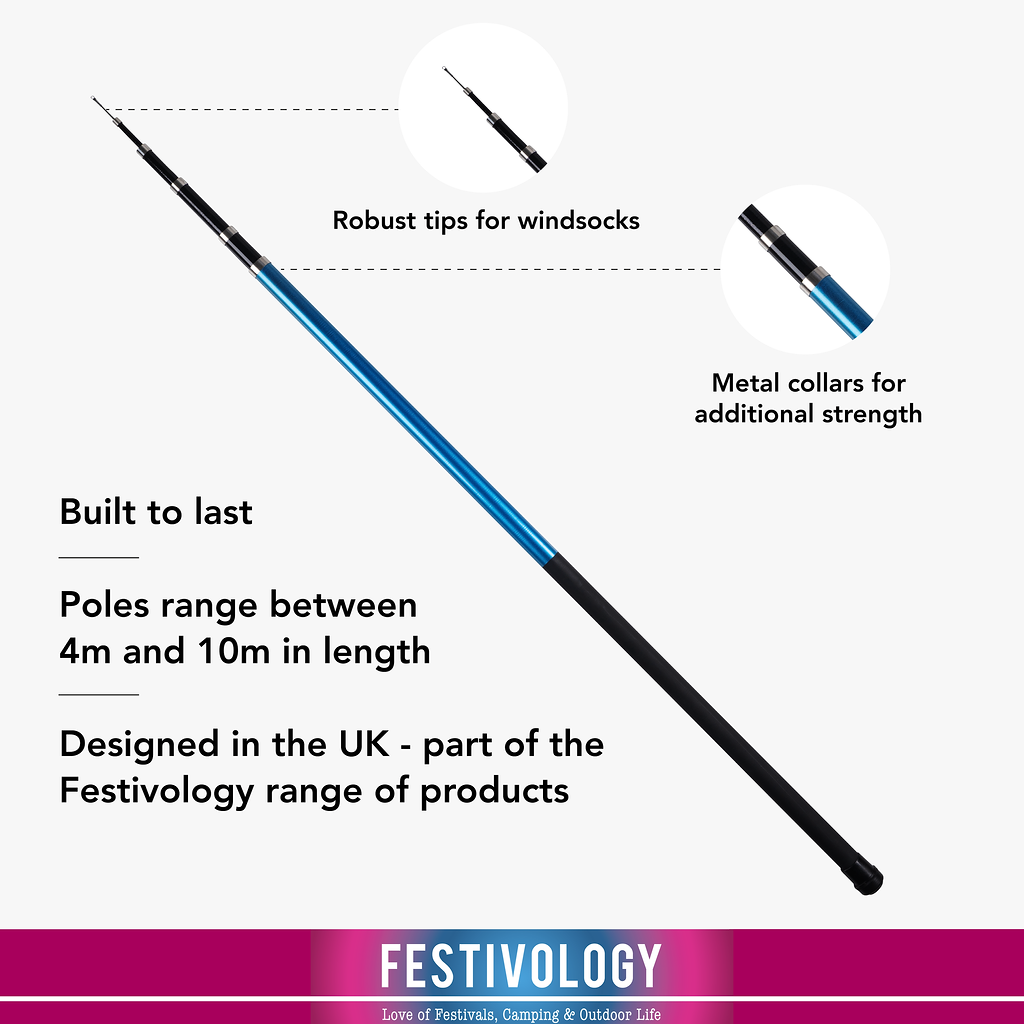 Robust tips for windsocks

Metal collars for additional strength

Built to last

Poles range between 4m and 10m in length

Designed in the UK - part of the Festivology range of products

FESTIVOLOGY

Love of Festivals, Camping & Outdoor Life